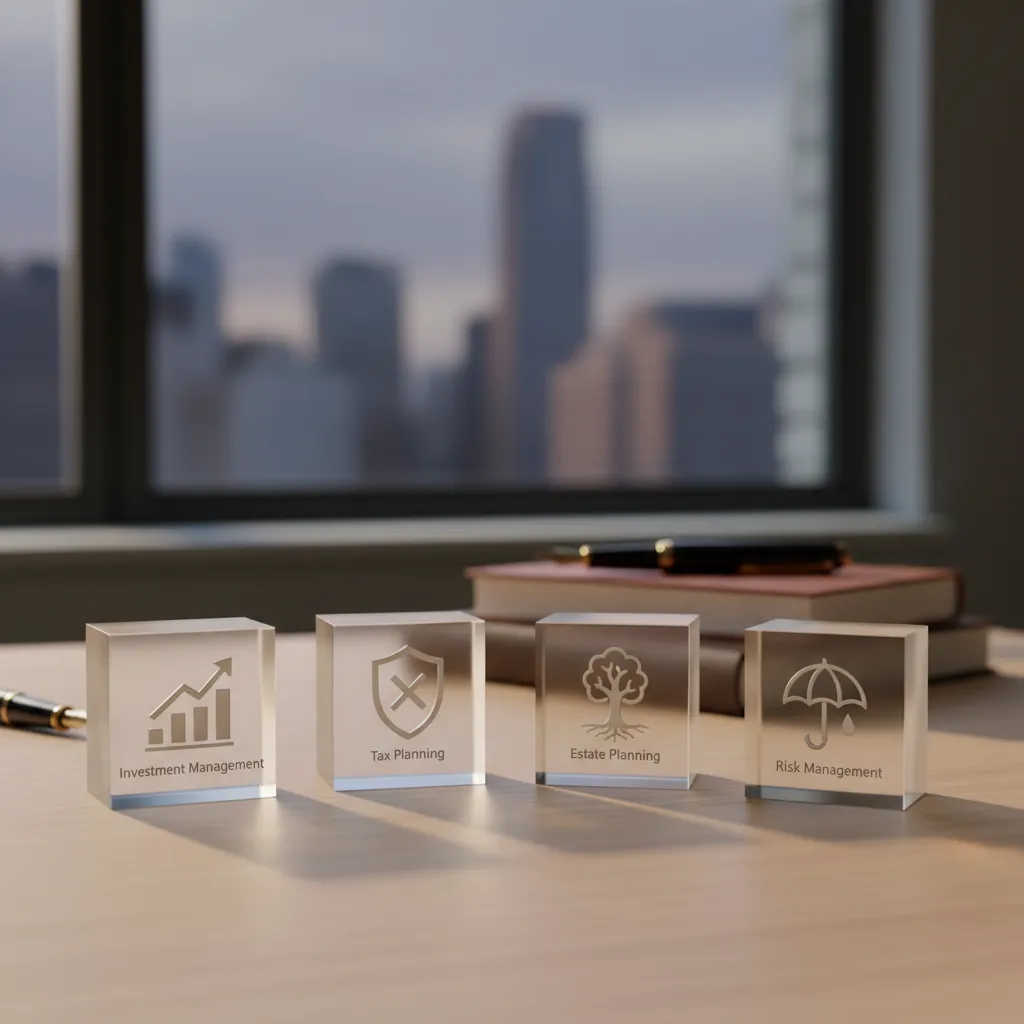 Investment Management

Tax Planning

Estate Planning

Risk Management